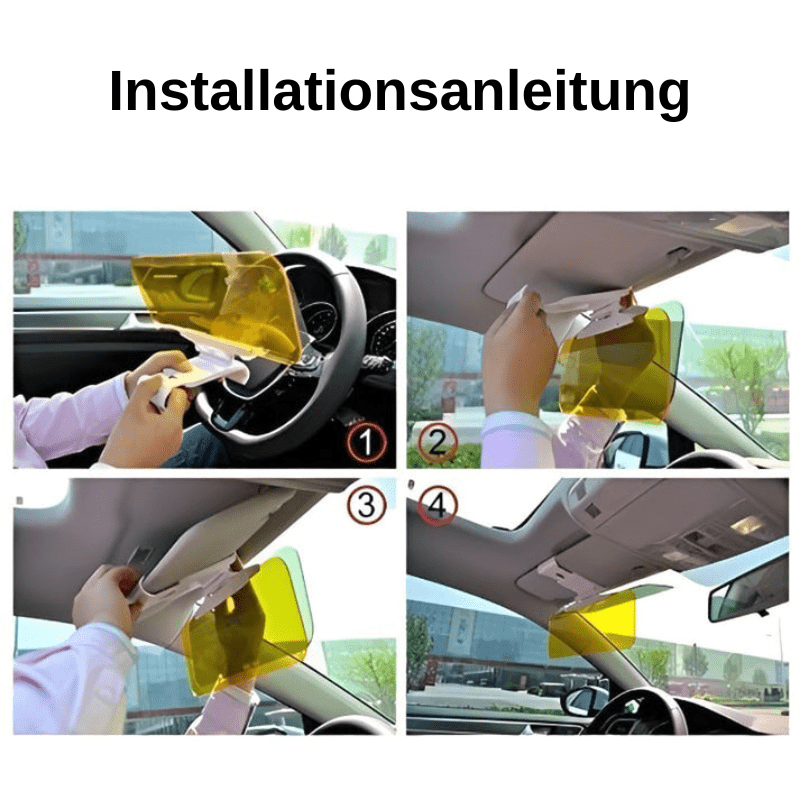 Installationsanleitung

1

2

3

4