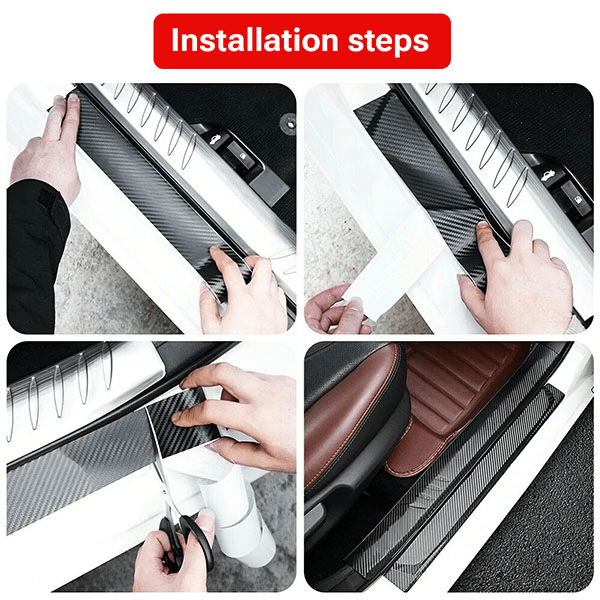 Installation steps